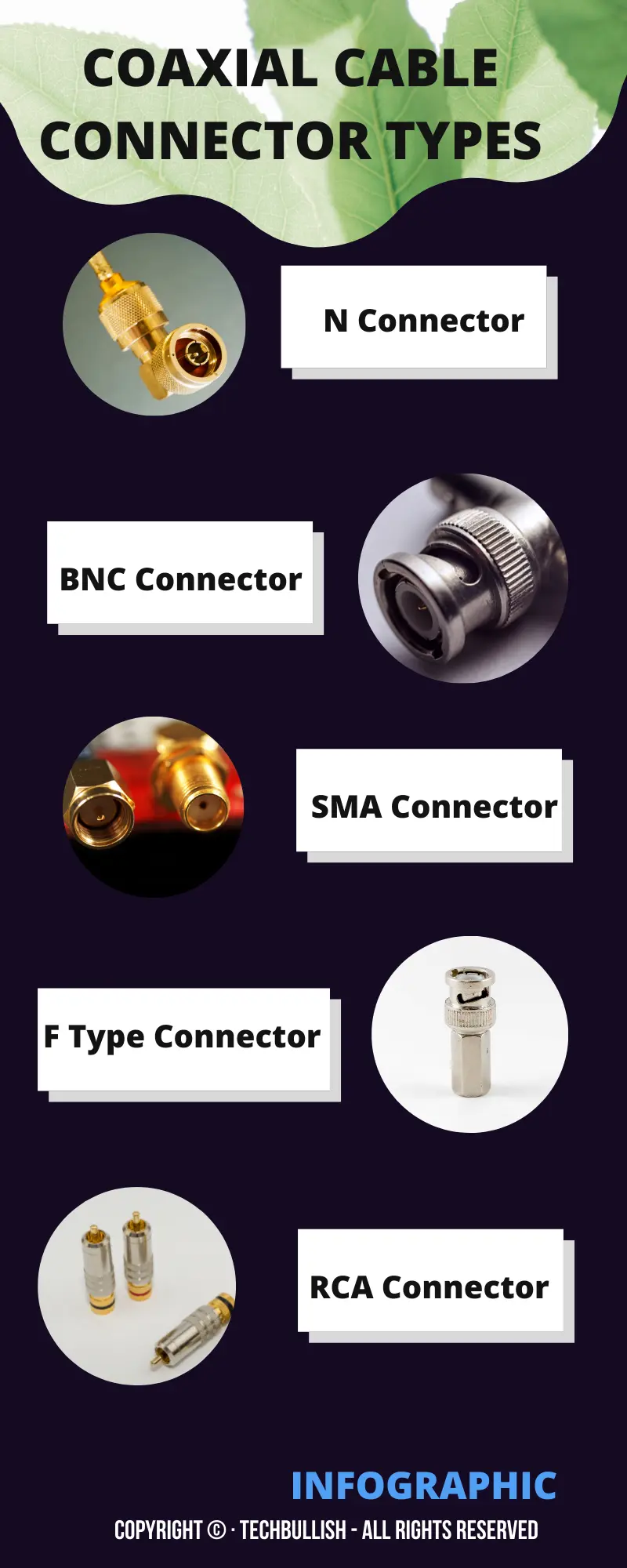 COAXIAL CABLE CONNECTOR TYPES

N Connector

BNC Connector

SMA Connector

F Type Connector

RCA Connector

INFOGRAPHIC

COPYRIGHT © · TECHBULLISH - ALL RIGHTS RESERVED